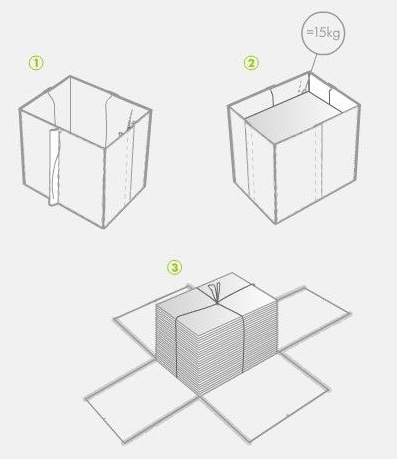 1

2

=15kg

3